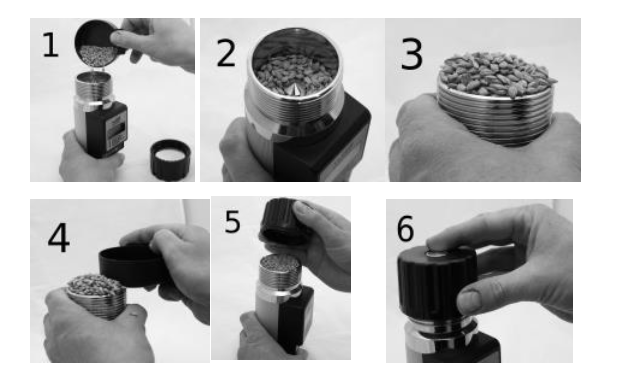 1

2

3

4

5

6